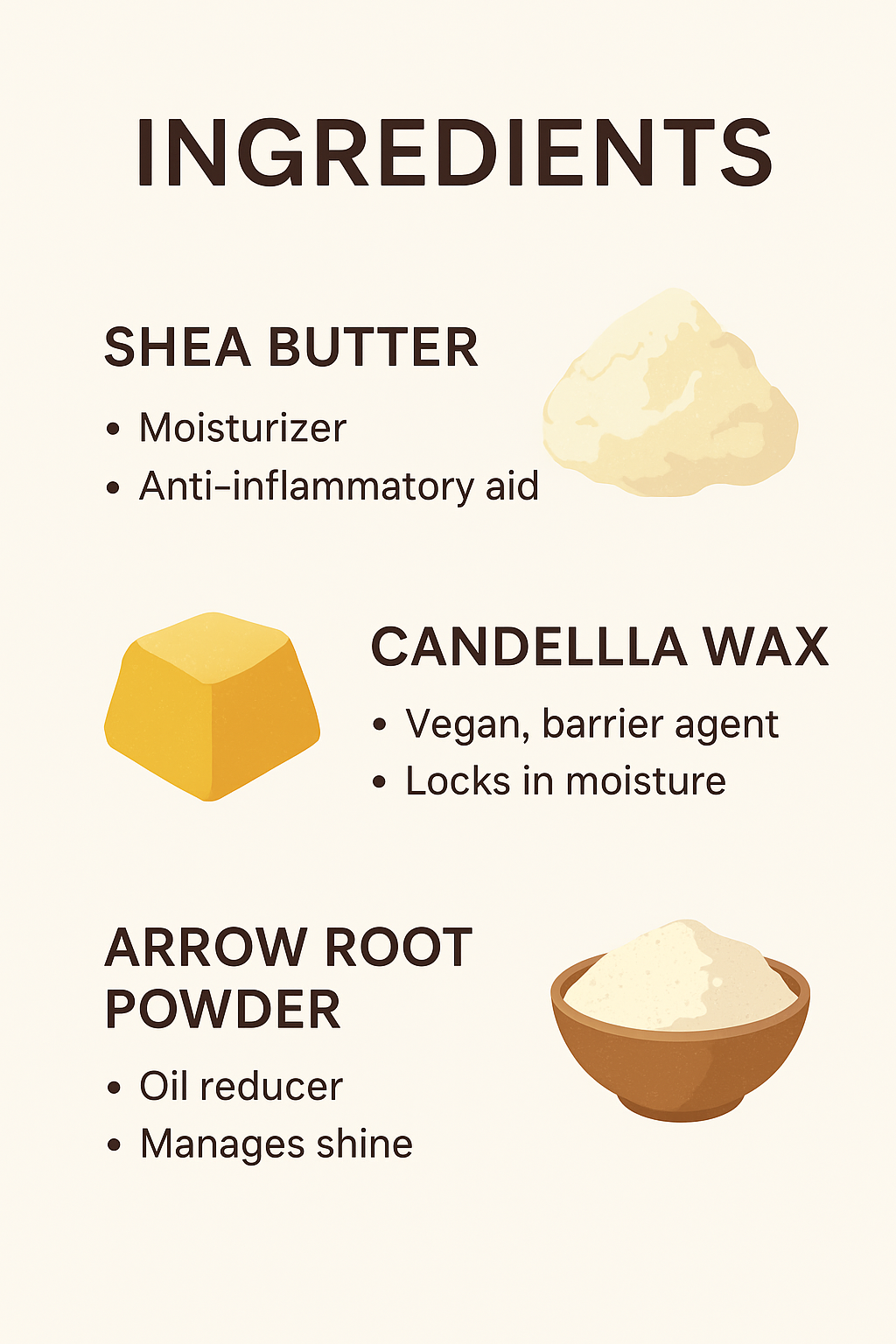 INGREDIENTS

SHEA BUTTER

• Moisturizer
• Anti-inflammatory aid

CANDELLLA WAX

• Vegan, barrier agent
• Locks in moisture

ARROW ROOT POWDER

• Oil reducer
• Manages shine